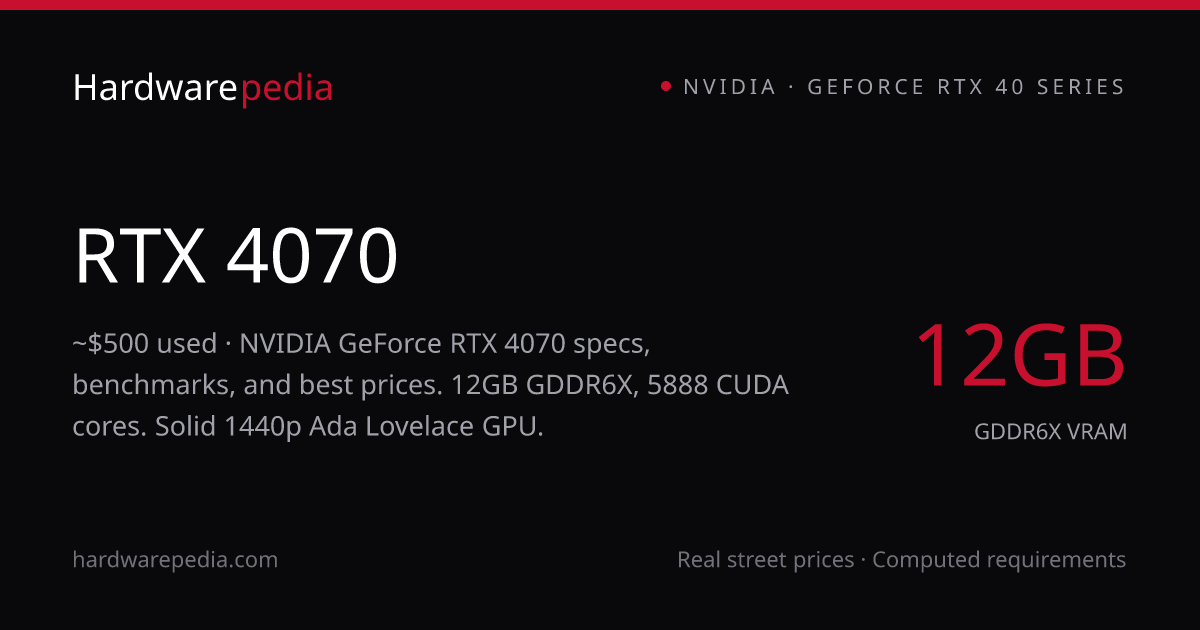 Hardwarepedia

• NVIDIA · GEFORCE RTX 40 SERIES

RTX 4070

~$500 used · NVIDIA GeForce RTX 4070 specs, benchmarks, and best prices. 12GB GDDR6X, 5888 CUDA cores. Solid 1440p Ada Lovelace GPU.

12GB

GDDR6X VRAM

hardwarepedia.com

Real street prices · Computed requirements